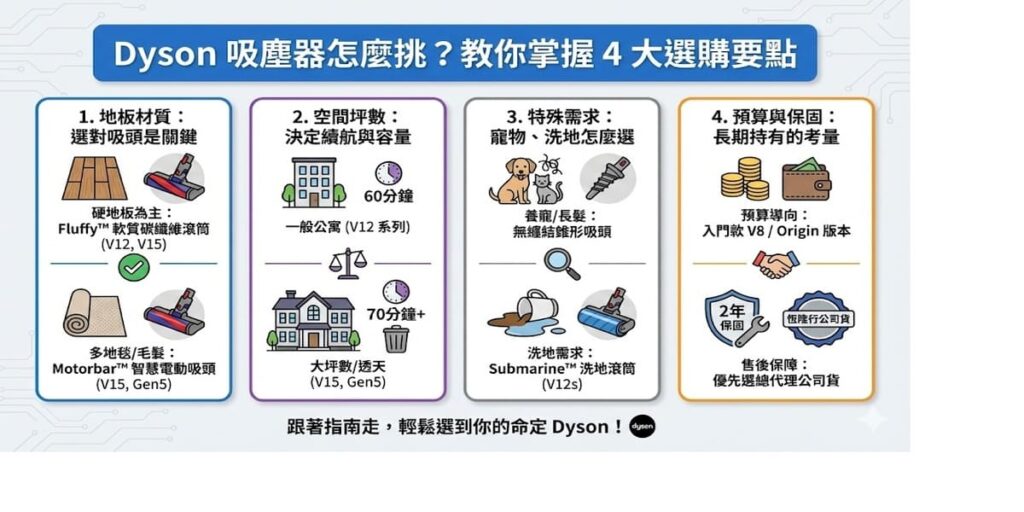 Dyson 吸塵器怎麼挑？教你掌握 4 大選購要點

1. 地板材質：
選對吸頭是關鍵

硬地板為主：
Fluffy™ 軟質碳纖維滾筒
(V12, V15)

多地毯/毛髮：
Motorbar™ 智慧電動吸頭
(V15, Gen5)

2. 空間坪數：
決定續航與容量

60分鐘

一般公寓 (V12 系列)

70分鐘+

大坪數/透天
(V15, Gen5)

3. 特殊需求：
寵物、洗地怎麼選

養寵/長髮：
無纏結錐形吸頭

洗地需求：
Submarine™ 洗地滾筒
(V12s)

4. 預算與保固：
長期持有的考量

預算導向：
入門款 V8 / Origin 版本

2年
保固

恆隆行公司貨

售後保障：
優先選總代理公司貨

跟著指南走，輕鬆選到你的命定 Dyson！ dyson