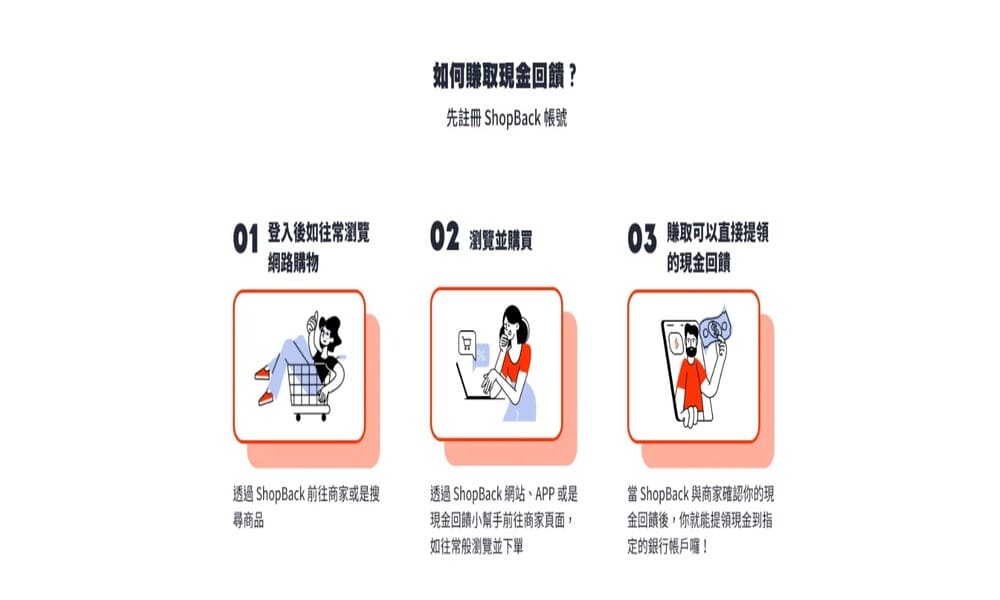 如何賺取現金回饋？

先註冊 ShopBack 帳號

01 登入後如往常瀏覽網路購物

透過 ShopBack 前往商家或是搜尋商品

02 瀏覽並購買

透過 ShopBack 網站、APP 或是現金回饋小幫手前往商家頁面，如往常般瀏覽並下單

03 賺取可以直接提領的現金回饋

當 ShopBack 與商家確認你的現金回饋後，你就能提領現金到指定的銀行帳戶囉！